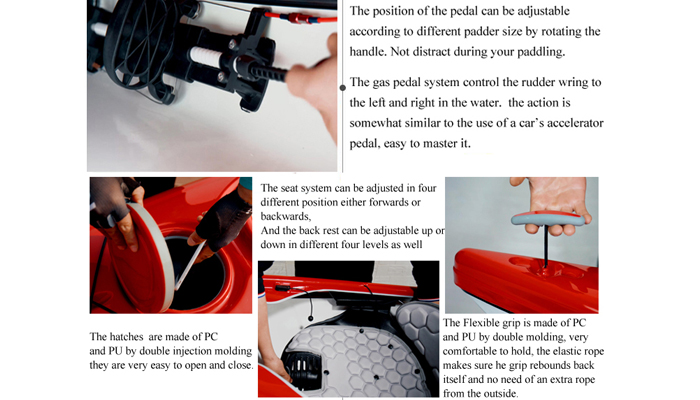 The position of the pedal can be adjustable according to different padder size by rotating the handle. Not distract during your paddling.

The gas pedal system control the rudder wring to the left and right in the water. the action is somewhat similar to the use of a car's accelerator pedal, easy to master it.

The seat system can be adjusted in four different position either forwards or backwards,
And the back rest can be adjustable up or down in different four levels as well

The hatches are made of PC and PU by double injection molding they are very easy to open and close.

The Flexible grip is made of PC and PU by double molding, very comfortable to hold, the elastic rope makes sure he grip rebounds back itself and no need of an extra rope from the outside.